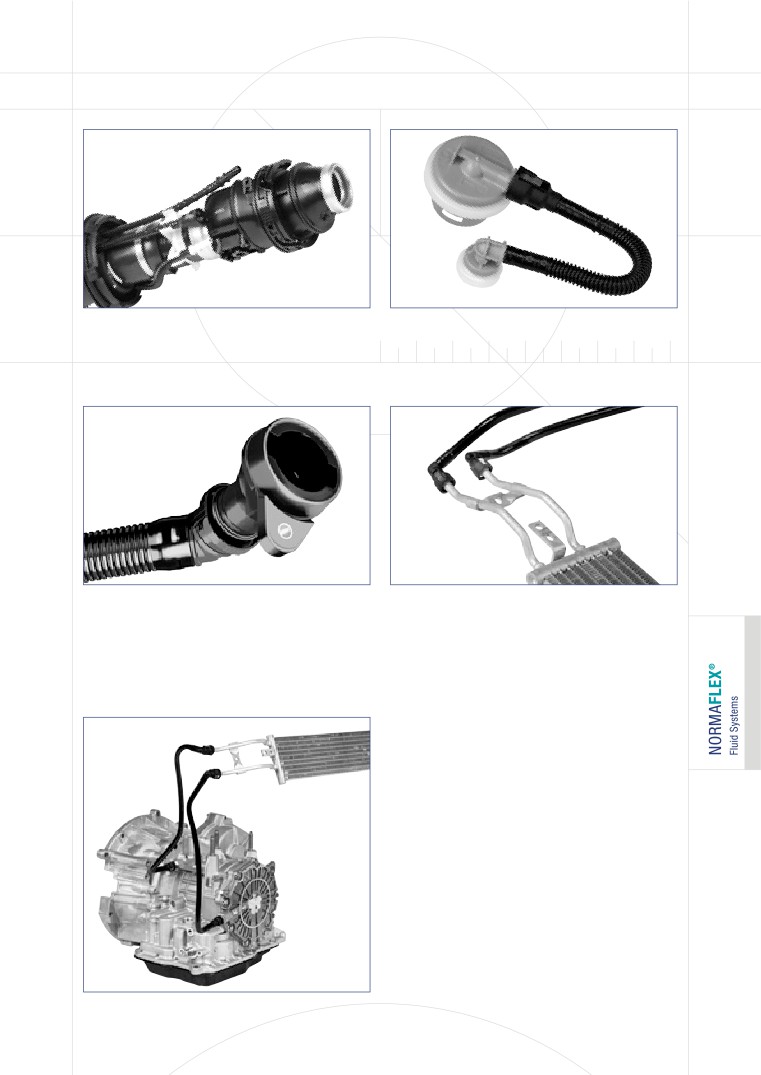 NORMAFLEX®
Fluid Systems